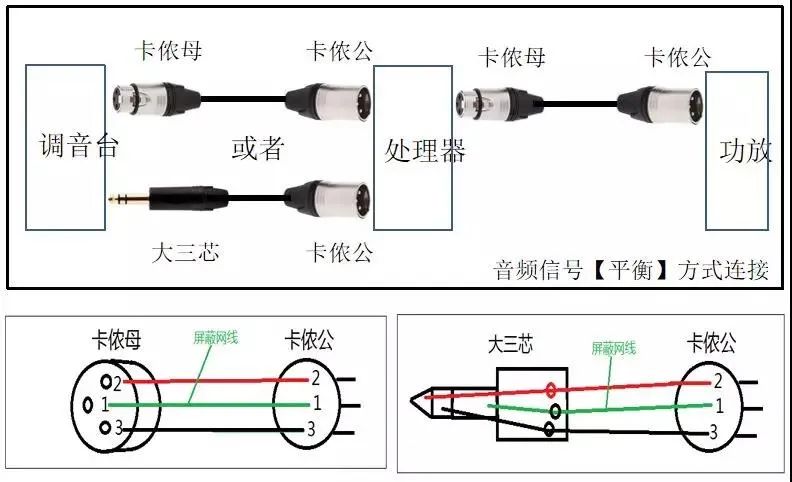 卡侬母
卡侬公
卡侬母
卡侬公
调音台
或者
处理器
功放
大三芯
卡侬公
音频信号【平衡】方式连接

卡侬母
屏蔽网线
卡侬公
2
1
3
2
1
3

大三芯
屏蔽网线
卡侬公
2
1
3